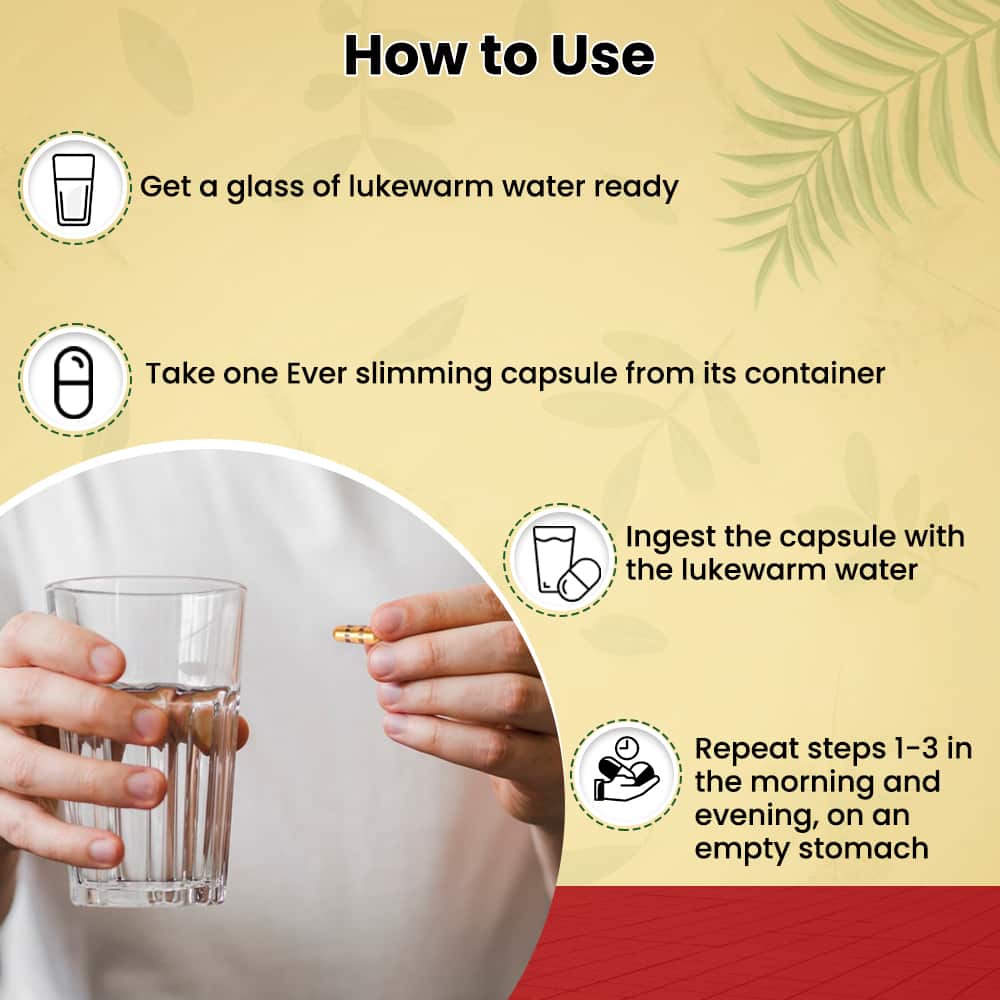 How to Use

Get a glass of lukewarm water ready

Take one Ever slimming capsule from its container

Ingest the capsule with the lukewarm water

Repeat steps 1-3 in the morning and evening, on an empty stomach