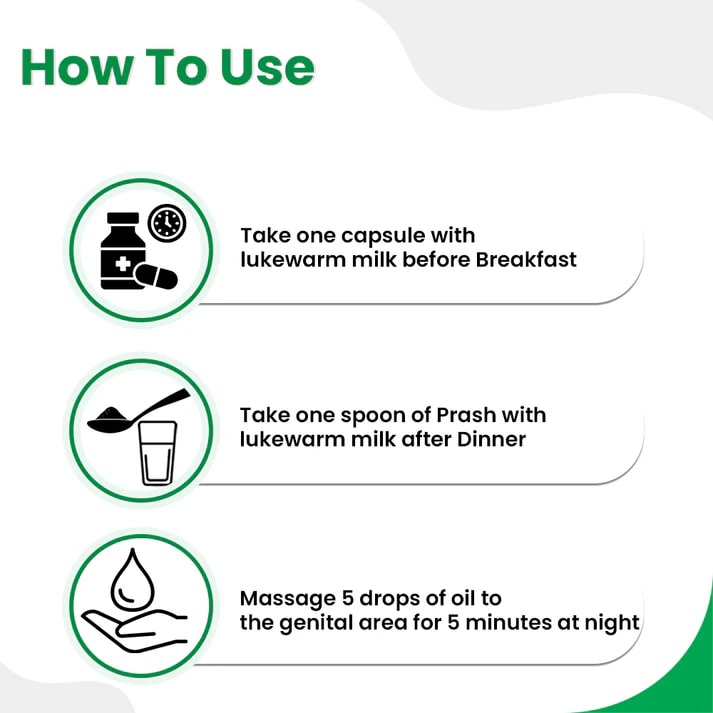 How To Use

Take one capsule with lukewarm milk before Breakfast

Take one spoon of Prash with lukewarm milk after Dinner

Massage 5 drops of oil to the genital area for 5 minutes at night