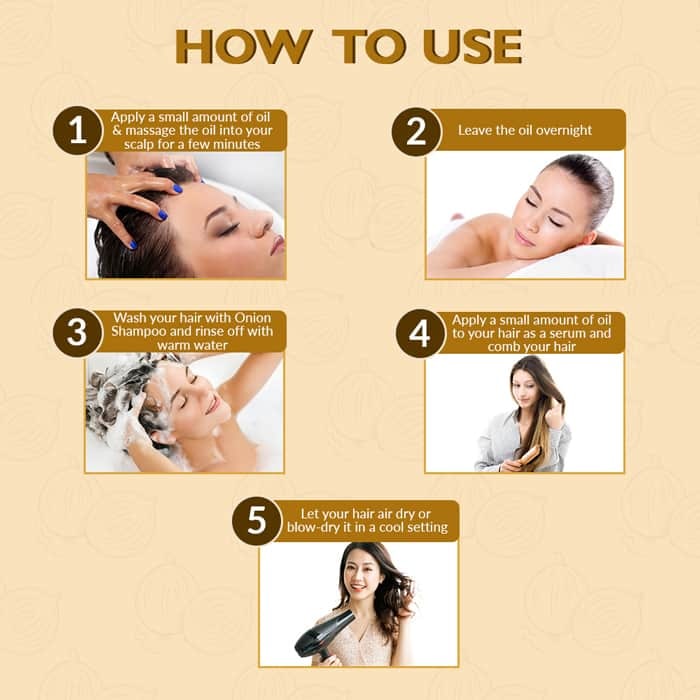 HOW TO USE

1 Apply a small amount of oil & massage the oil into your scalp for a few minutes

2 Leave the oil overnight

3 Wash your hair with Onion Shampoo and rinse off with warm water

4 Apply a small amount of oil to your hair as a serum and comb your hair

5 Let your hair air dry or blow-dry it in a cool setting